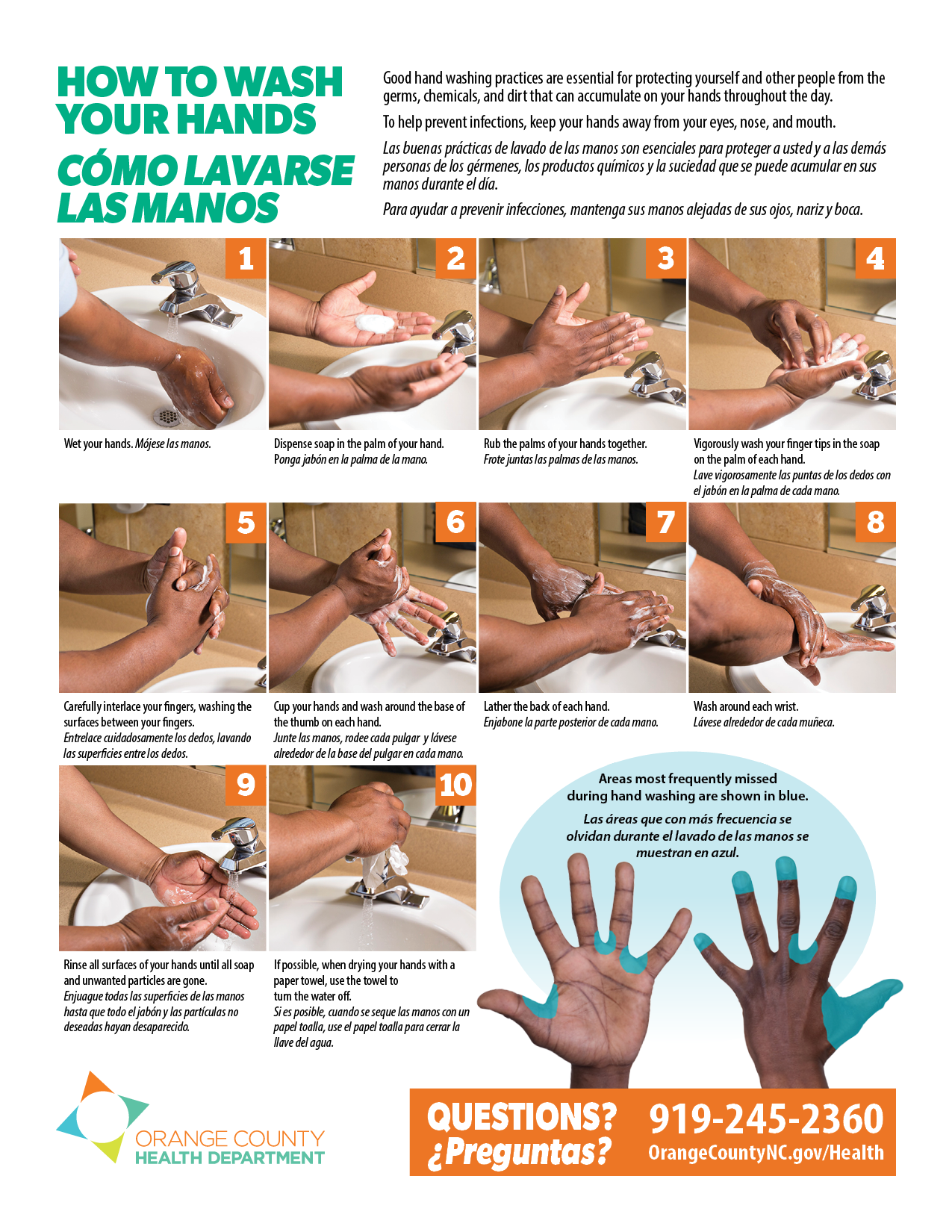 HOW TO WASH YOUR HANDS

CÓMO LAVARSE LAS MANOS

Good hand washing practices are essential for protecting yourself and other people from the germs, chemicals, and dirt that can accumulate on your hands throughout the day.

To help prevent infections, keep your hands away from your eyes, nose, and mouth.

Las buenas prácticas de lavado de las manos son esenciales para proteger a usted y a las demás personas de los gérmenes, los productos químicos y la suciedad que se puede acumular en sus manos durante el día.

Para ayudar a prevenir infecciones, mantenga sus manos alejadas de sus ojos, nariz y boca.

1

Wet your hands. Mójese las manos.

2

Dispense soap in the palm of your hand.
Ponga jabón en la palma de la mano.

3

Rub the palms of your hands together.
Frote juntas las palmas de las manos.

4

Vigorously wash your finger tips in the soap on the palm of each hand.
Lave vigorosamente las puntas de los dedos con el jabón en la palma de cada mano.

5

Carefully interlace your fingers, washing the surfaces between your fingers.
Entrelace cuidadosamente los dedos, lavando las superficies entre los dedos.

6

Cup your hands and wash around the base of the thumb on each hand.
Junte las manos, rodee cada pulgar y lávese alrededor de la base del pulgar en cada mano.

7

Lather the back of each hand.
Enjabone la parte posterior de cada mano.

8

Wash around each wrist.
Lávese alrededor de cada muñeca.

9

Rinse all surfaces of your hands until all soap and unwanted particles are gone.
Enjuague todas las superficies de las manos hasta que todo el jabón y las partículas no deseadas hayan desaparecido.

10

If possible, when drying your hands with a paper towel, use the towel to turn the water off.
Si es posible, cuando se seque las manos con un papel toalla, use el papel toalla para cerrar la llave del agua.

Areas most frequently missed during hand washing are shown in blue.

Las áreas que con más frecuencia se olvidan durante el lavado de las manos se muestran en azul.

ORANGE COUNTY HEALTH DEPARTMENT

QUESTIONS? ¿Preguntas?

919-245-2360
OrangeCountyNC.gov/Health