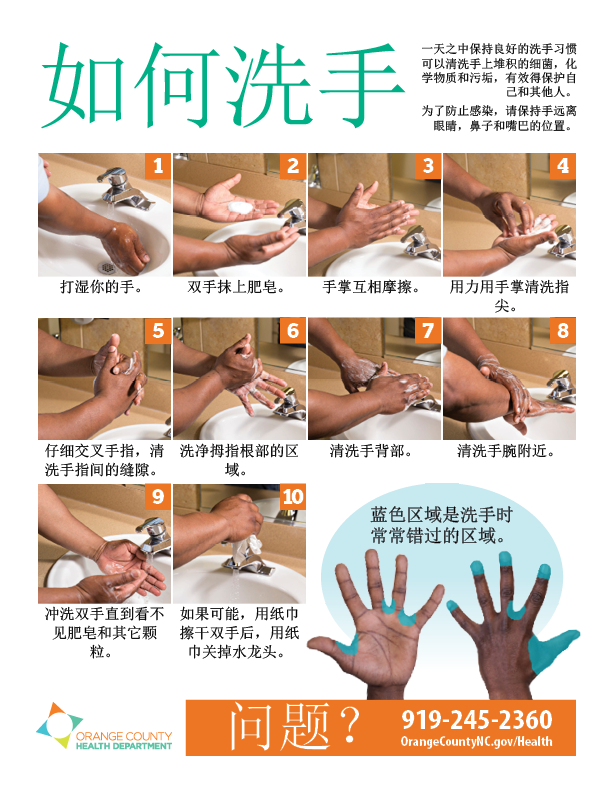 如何洗手

一天之中保持良好的洗手习惯可以清洗手上堆积的细菌，化学物质和污垢，有效得保护自己和其他人。

为了防止感染，请保持手远离眼睛，鼻子和嘴巴的位置。

1
打湿你的手。

2
双手抹上肥皂。

3
手掌互相摩擦。

4
用力用手掌清洗指尖。

5
仔细交叉手指，清洗手指间的缝隙。

6
洗净拇指根部的区域。

7
清洗手背部。

8
清洗手腕附近。

9
冲洗双手直到看不见肥皂和其它颗粒。

10
如果可能，用纸巾擦干双手后，用纸巾关掉水龙头。

蓝色区域是洗手时常常错过的区域。

ORANGE COUNTY
HEALTH DEPARTMENT

问题？ 919-245-2360
OrangeCountyNC.gov/Health