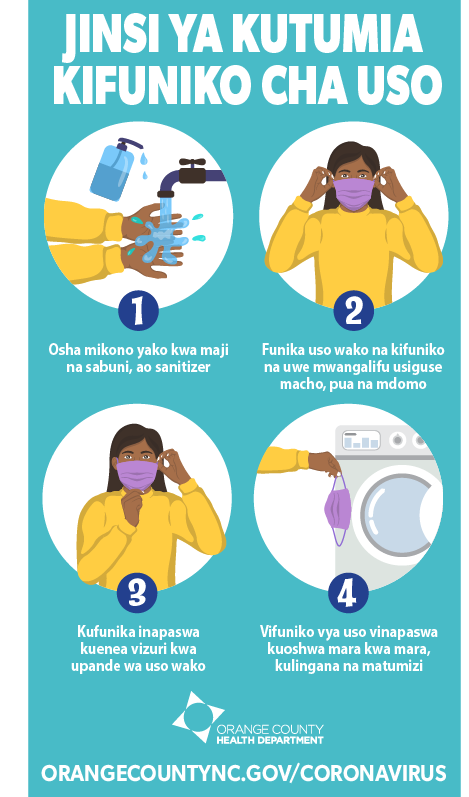 JINSI YA KUTUMIA KIFUNIKO CHA USO

1

Osha mikono yako kwa maji na sabuni, ao sanitizer

2

Funika uso wako na kifuniko na uwe mwangalifu usiguse macho, pua na mdomo

3

Kufunika inapaswa kuenea vizuri kwa upande wa uso wako

4

Vifuniko vya uso vinapaswa kuoshwa mara kwa mara, kulingana na matumizi

ORANGE COUNTY
HEALTH DEPARTMENT

ORANGECOUNTYNC.GOV/CORONAVIRUS