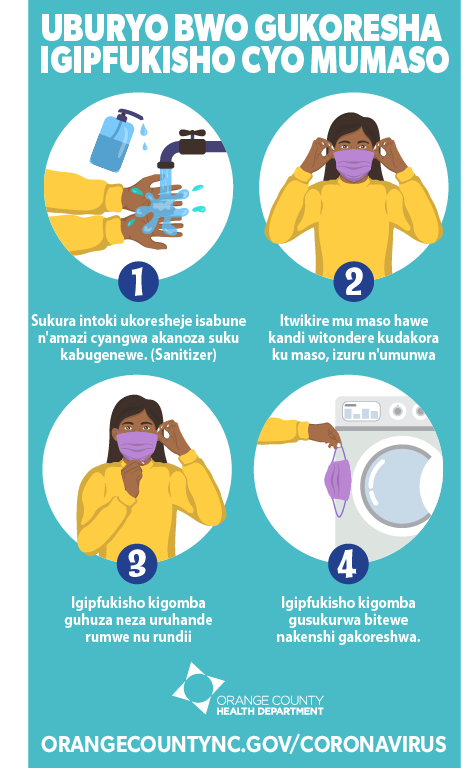 UBURYO BWO GUKORESHA IGIPFUKISHO CYO MUMASO

1

Sukura intoki ukoresheje isabune n'amazi cyangwa akanoza suku kabugenewe. (Sanitizer)

2

Itwikire mu maso hawe kandi witondere kudakora ku maso, izuru n'umunwa

3

Igipfukisho kigomba guhuza neza uruhande rumwe nu rundii

4

Igipfukisho kigomba gusukurwa bitewe nakenshi gakoreshwa.

ORANGE COUNTY HEALTH DEPARTMENT

ORANGECOUNTYNC.GOV/CORONAVIRUS