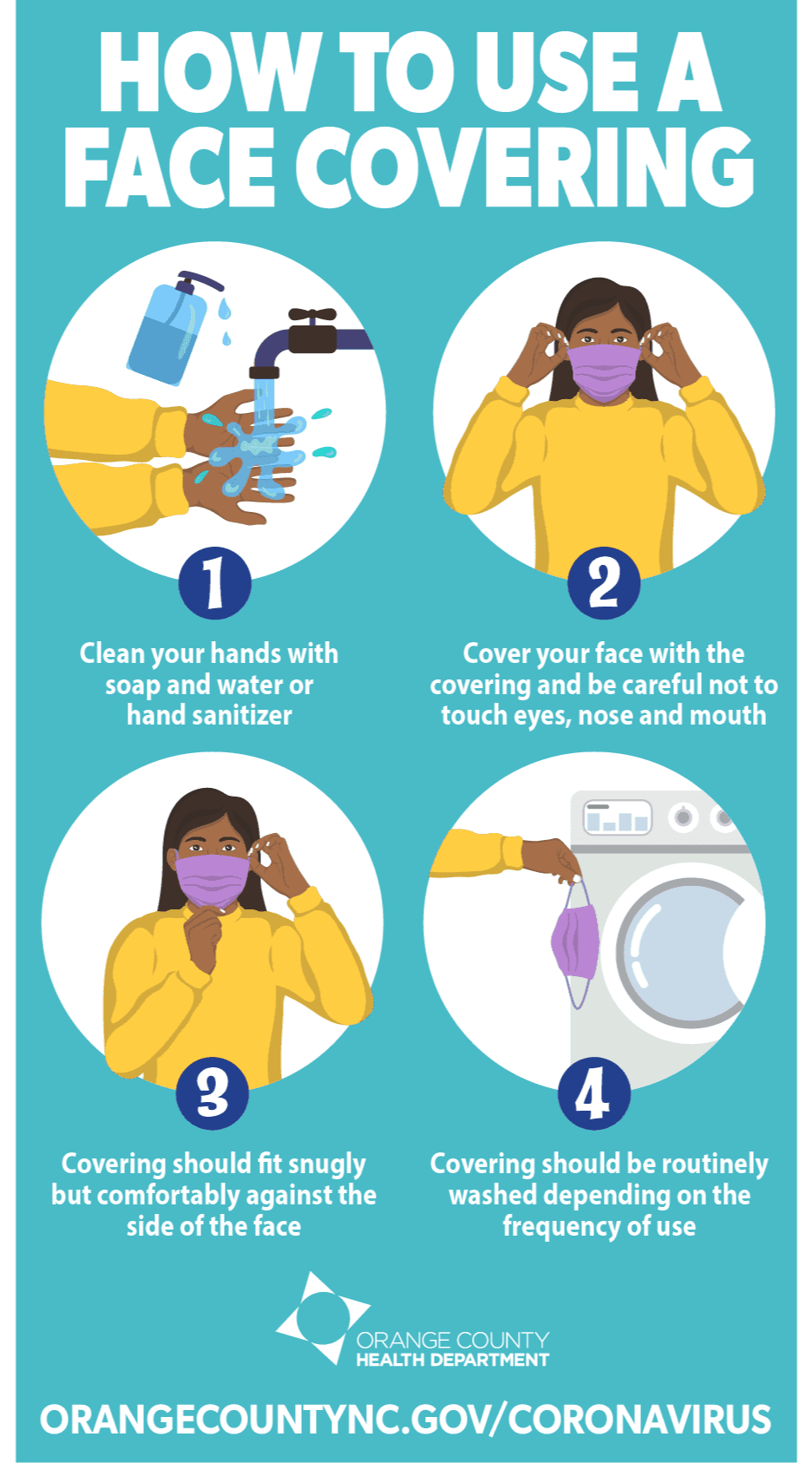 HOW TO USE A FACE COVERING

1

Clean your hands with soap and water or hand sanitizer

2

Cover your face with the covering and be careful not to touch eyes, nose and mouth

3

Covering should fit snugly but comfortably against the side of the face

4

Covering should be routinely washed depending on the frequency of use

ORANGE COUNTY HEALTH DEPARTMENT

ORANGECOUNTYNC.GOV/CORONAVIRUS